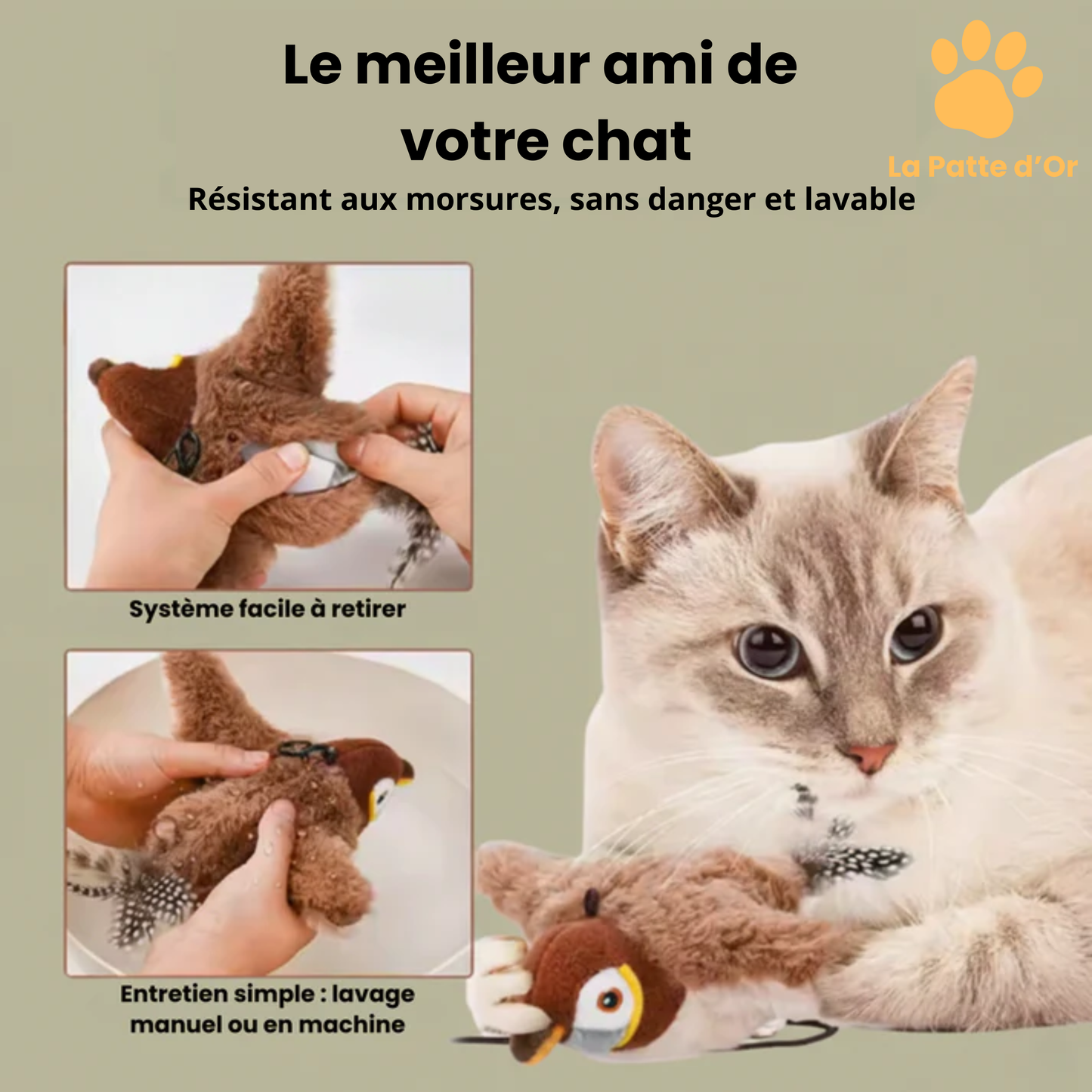 Le meilleur ami de votre chat

La Patte d'Or

Résistant aux morsures, sans danger et lavable

Système facile à retirer

Entretien simple : lavage manuel ou en machine