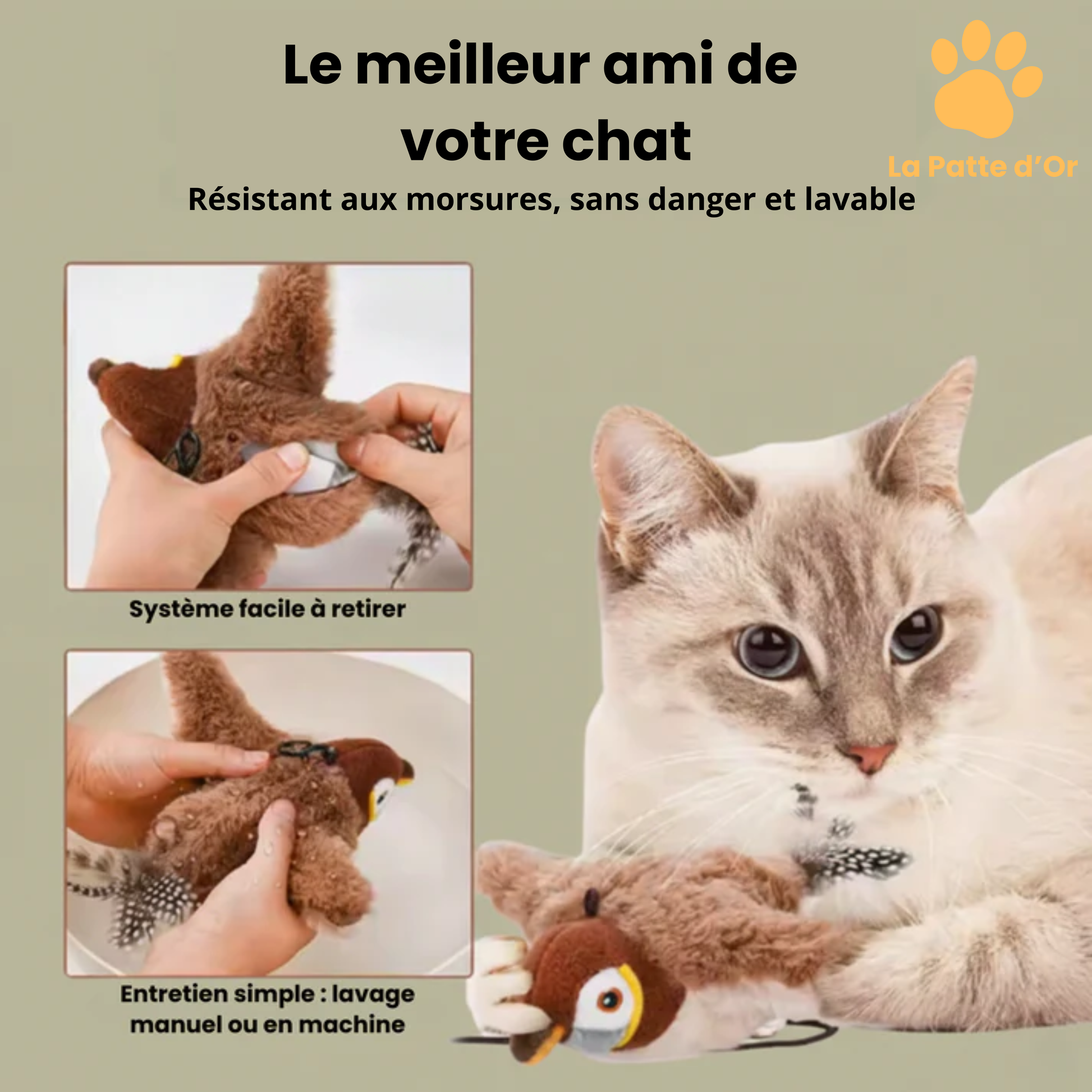 Le meilleur ami de votre chat

La Patte d’Or

Résistant aux morsures, sans danger et lavable

Système facile à retirer

Entretien simple : lavage manuel ou en machine