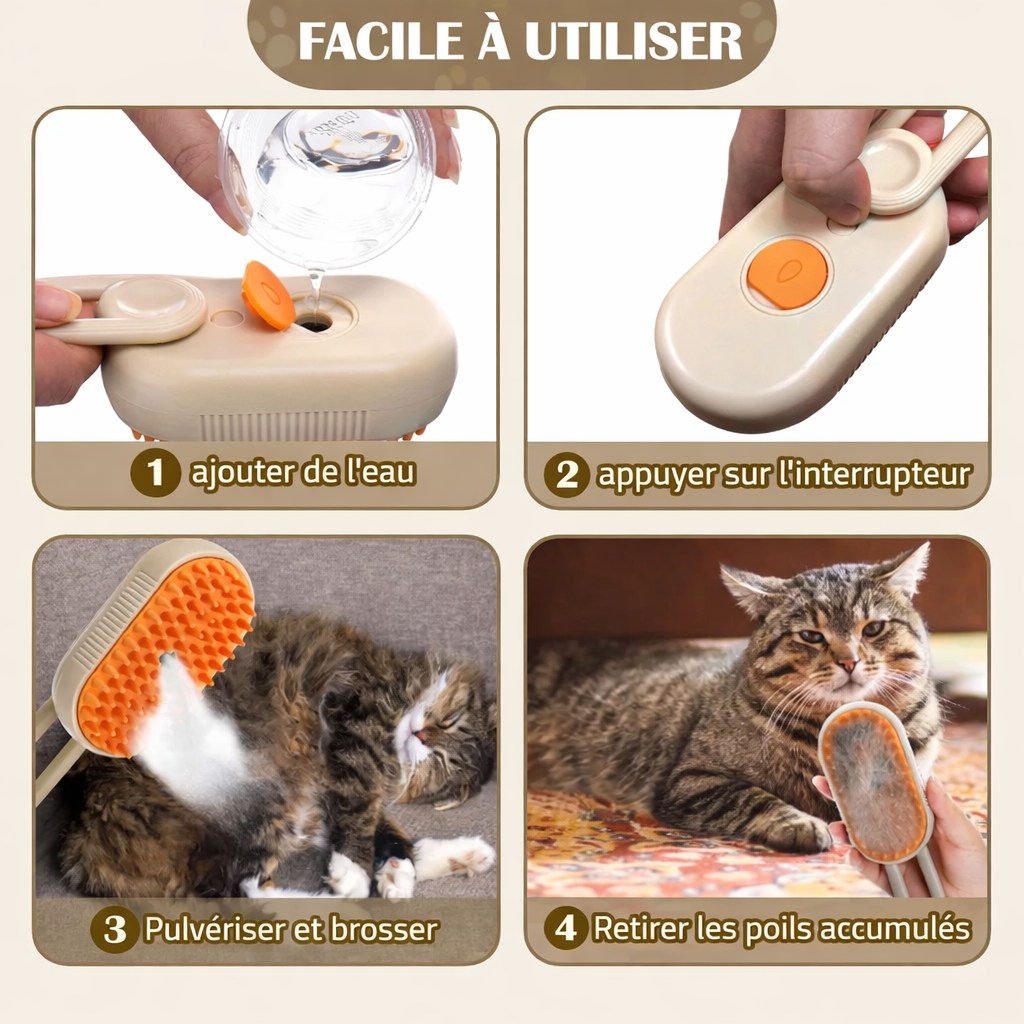 FACILE À UTILISER

1 ajouter de l'eau

2 appuyer sur l'interrupteur

3 Pulvériser et brosser

4 Retirer les poils accumulés